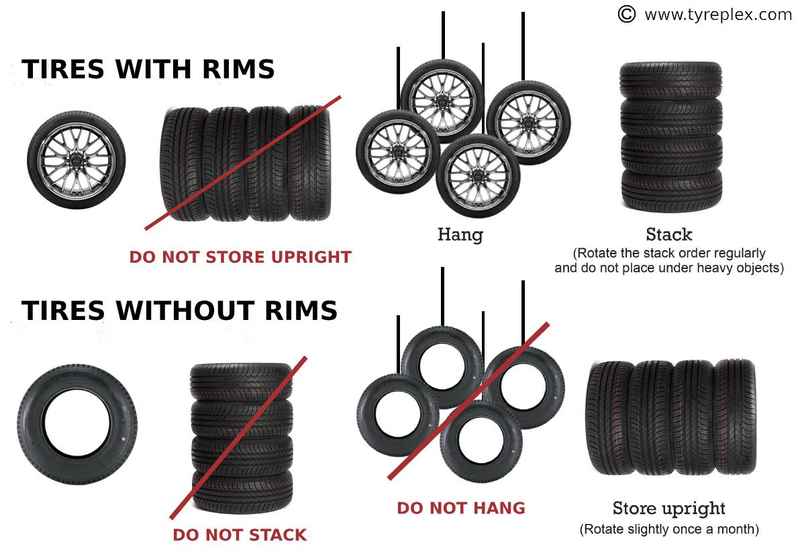 © www.tyreplex.com

TIRES WITH RIMS

DO NOT STORE UPRIGHT

Hang

Stack
(Rotate the stack order regularly and do not place under heavy objects)

TIRES WITHOUT RIMS

DO NOT STACK

DO NOT HANG

Store upright
(Rotate slightly once a month)